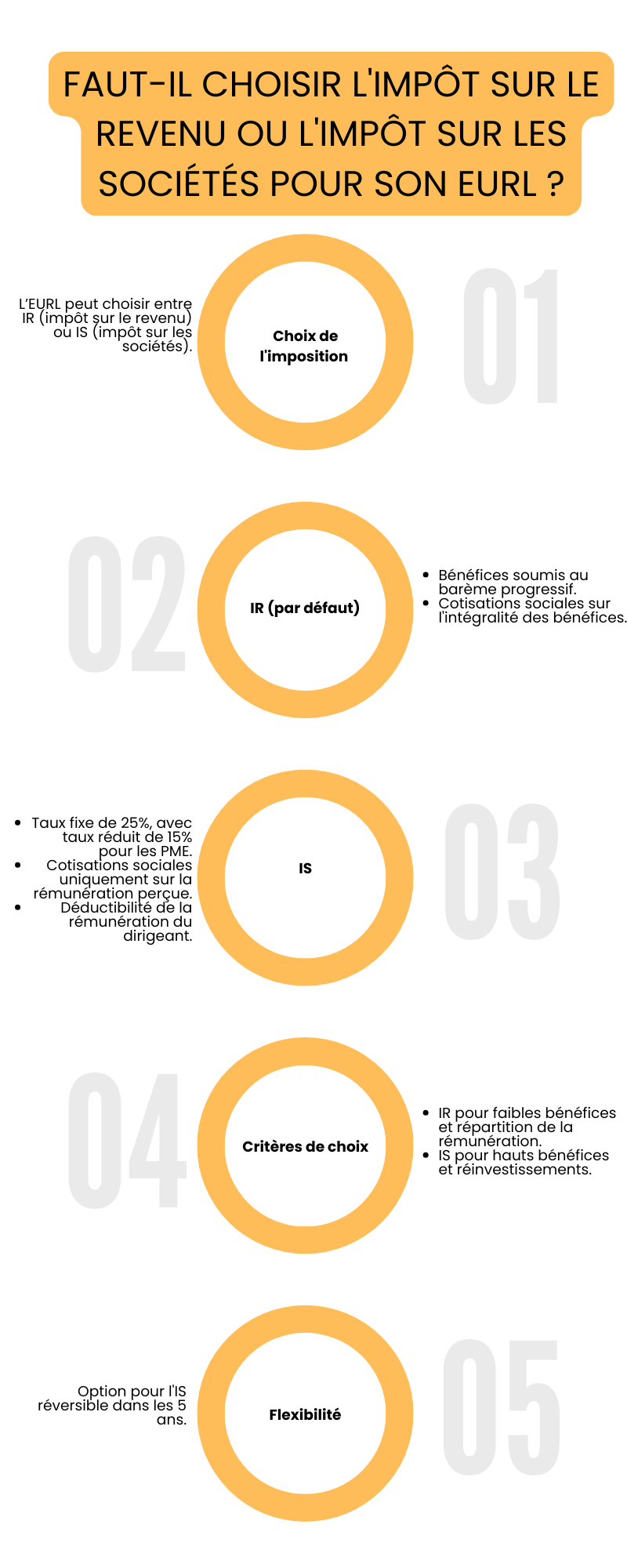 FAUT-IL CHOISIR L'IMPÔT SUR LE REVENU OU L'IMPÔT SUR LES SOCIÉTÉS POUR SON EURL ?

L'EURL peut choisir entre IR (impôt sur le revenu) ou IS (impôt sur les sociétés).

Choix de l'imposition

01

02

IR (par défaut)

- Bénéfices soumis au barème progressif.
- Cotisations sociales sur l'intégralité des bénéfices.

- Taux fixe de 25%, avec taux réduit de 15% pour les PME.
- Cotisations sociales uniquement sur la rémunération perçue.
- Déductibilité de la rémunération du dirigeant.

IS

03

04

Critères de choix

- IR pour faibles bénéfices et répartition de la rémunération.
- IS pour hauts bénéfices et réinvestissements.

Option pour l'IS réversible dans les 5 ans.

Flexibilité

05