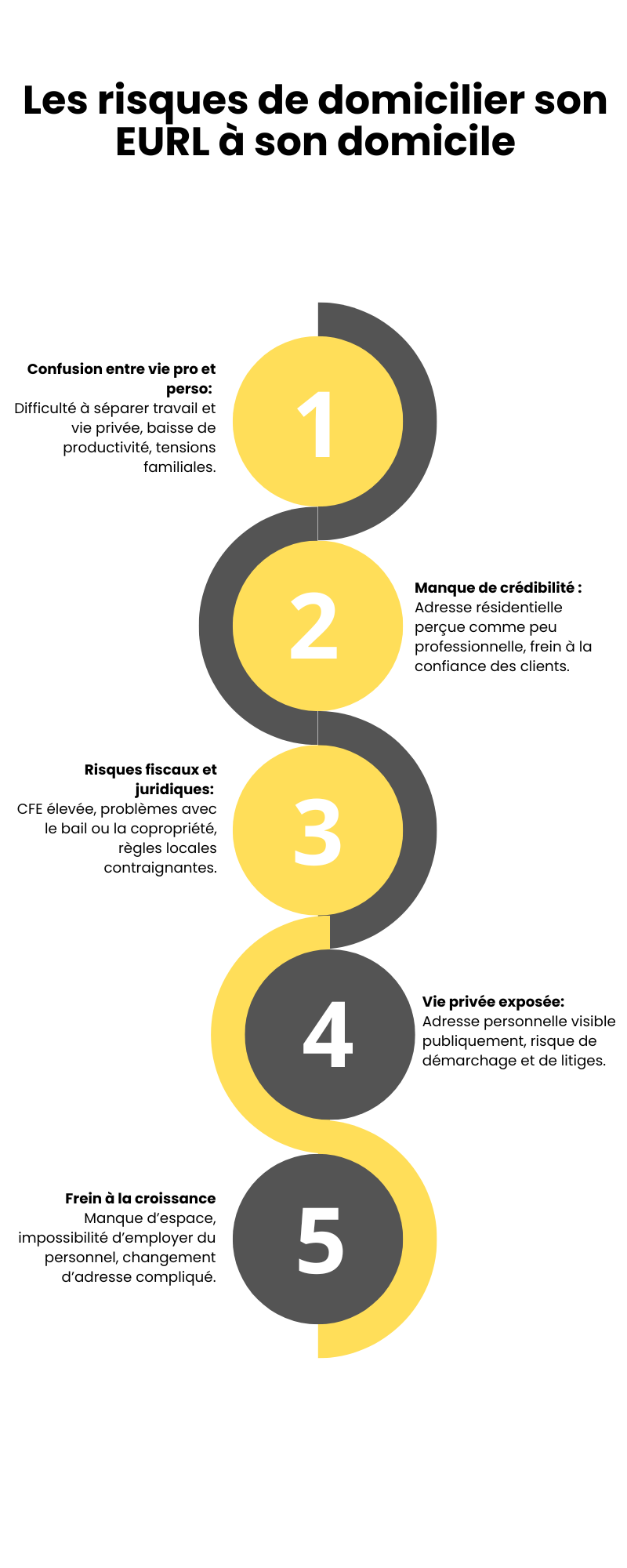 Les risques de domicilier son EURL à son domicile

Confusion entre vie pro et perso:
Difficulté à séparer travail et vie privée, baisse de productivité, tensions familiales.

1

2

Manque de crédibilité :
Adresse résidentielle perçue comme peu professionnelle, frein à la confiance des clients.

Risques fiscaux et juridiques:
CFE élevée, problèmes avec le bail ou la copropriété, règles locales contraignantes.

3

4

Vie privée exposée:
Adresse personnelle visible publiquement, risque de démarchage et de litiges.

Frein à la croissance
Manque d'espace, impossibilité d'employer du personnel, changement d'adresse compliqué.

5